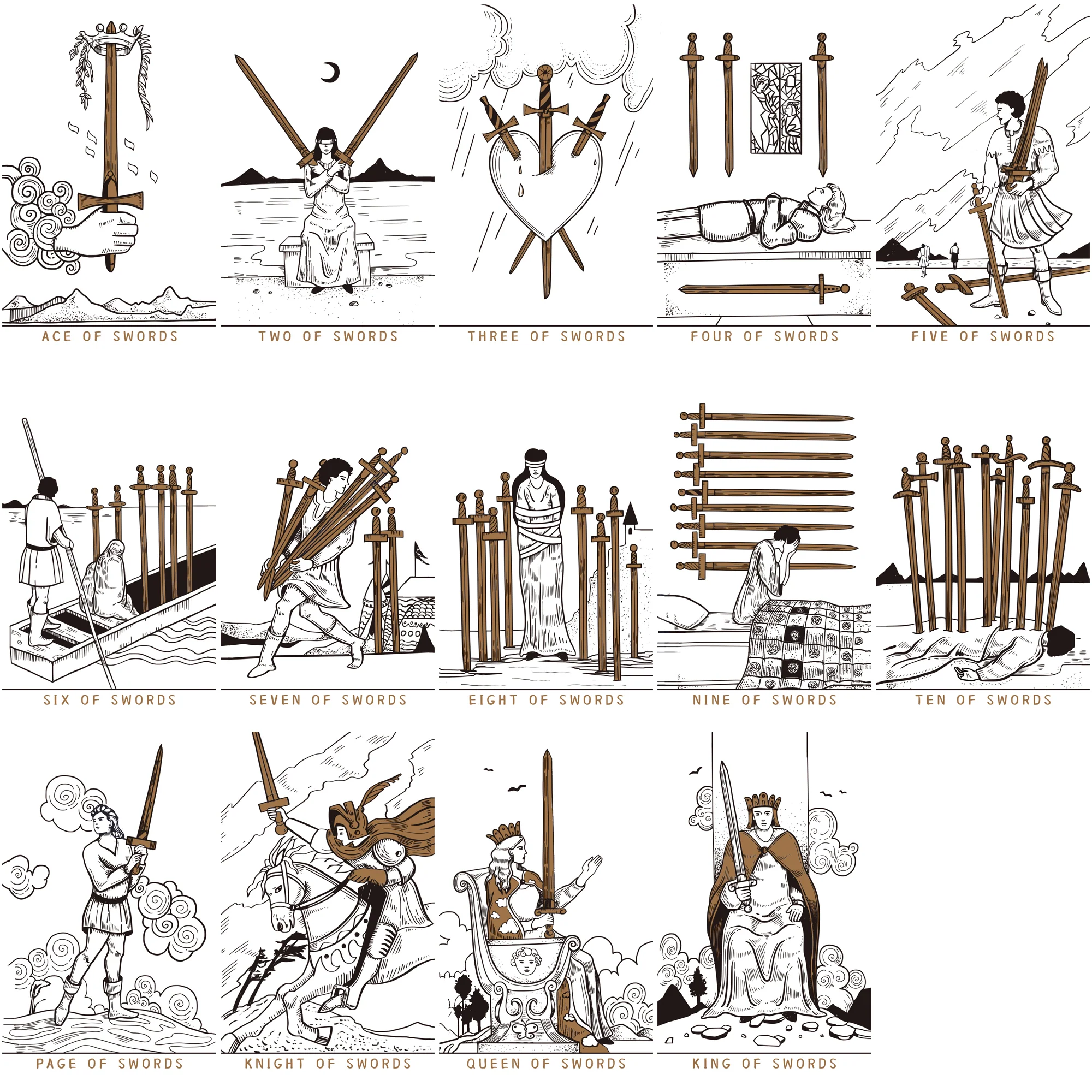 ACE OF SWORDS

TWO OF SWORDS

THREE OF SWORDS

FOUR OF SWORDS

FIVE OF SWORDS

SIX OF SWORDS

SEVEN OF SWORDS

EIGHT OF SWORDS

NINE OF SWORDS

TEN OF SWORDS

PAGE OF SWORDS

KNIGHT OF SWORDS

QUEEN OF SWORDS

KING OF SWORDS